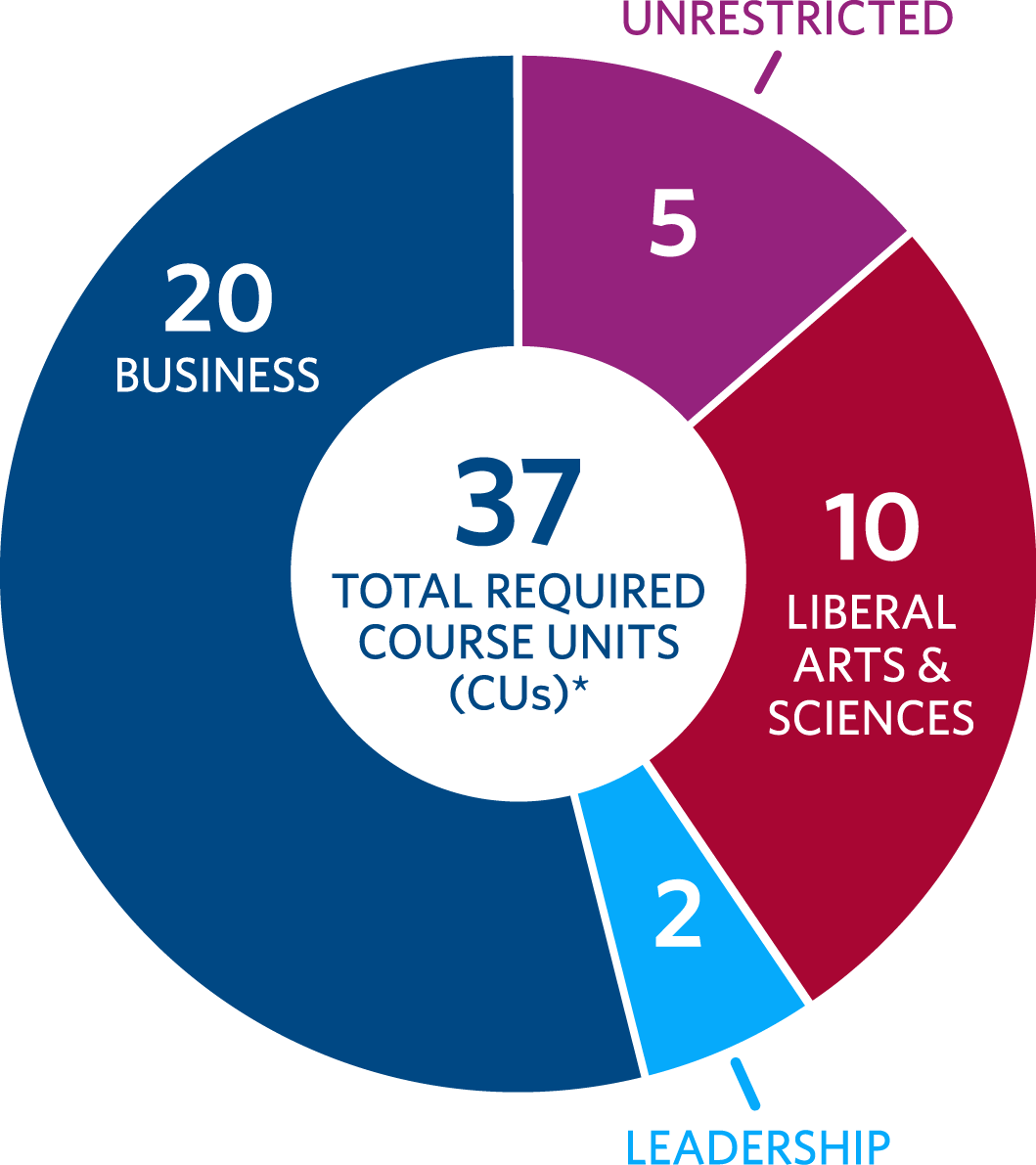 UNRESTRICTED

5

20
BUSINESS

37
TOTAL REQUIRED COURSE UNITS (CUs)*

10
LIBERAL ARTS & SCIENCES

2

LEADERSHIP